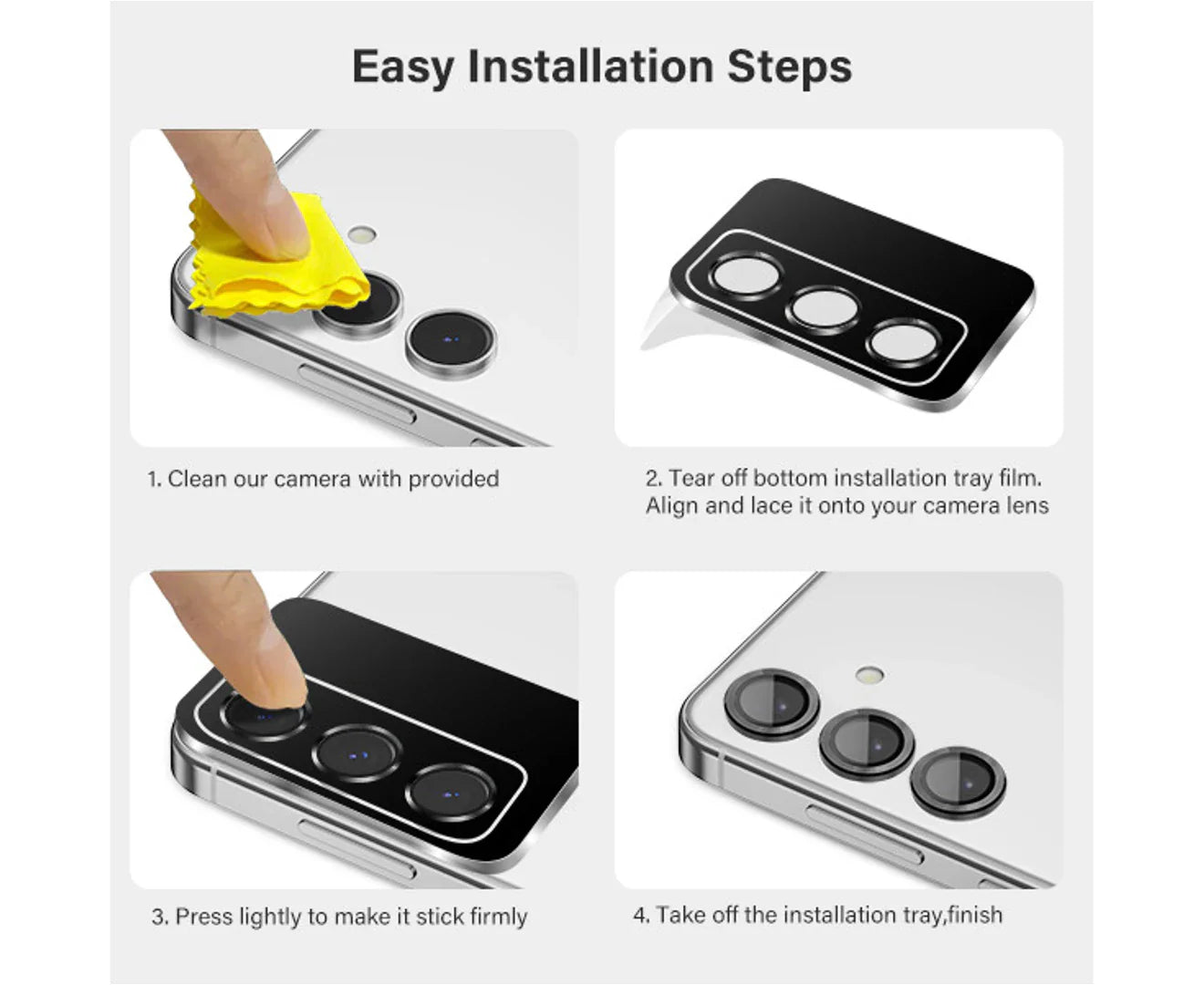 Easy Installation Steps

1. Clean our camera with provided

2. Tear off bottom installation tray film. Align and lace it onto your camera lens

3. Press lightly to make it stick firmly

4. Take off the installation tray,finish